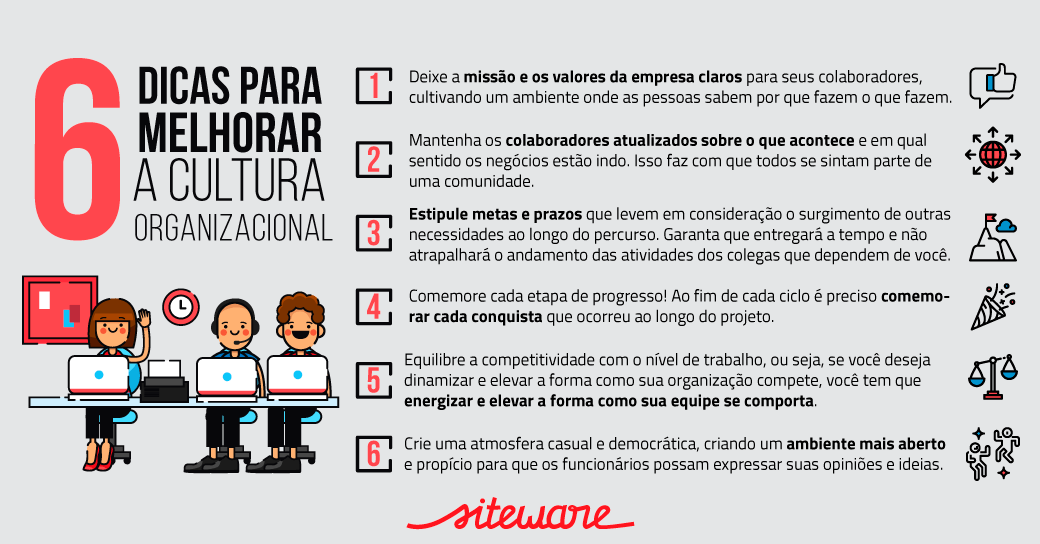 6 DICAS PARA MELHORAR A CULTURA ORGANIZACIONAL

1 Deixe a missão e os valores da empresa claros para seus colaboradores, cultivando um ambiente onde as pessoas sabem por que fazem o que fazem.

2 Mantenha os colaboradores atualizados sobre o que acontece e em qual sentido os negócios estão indo. Isso faz com que todos se sintam parte de uma comunidade.

3 Estipule metas e prazos que levem em consideração o surgimento de outras necessidades ao longo do percurso. Garanta que entregará a tempo e não atrapalhará o andamento das atividades dos colegas que dependem de você.

4 Comemore cada etapa de progresso! Ao fim de cada ciclo é preciso comemorar cada conquista que ocorreu ao longo do projeto.

5 Equilibre a competitividade com o nível de trabalho, ou seja, se você deseja dinamizar e elevar a forma como sua organização compete, você tem que energizar e elevar a forma como sua equipe se comporta.

6 Crie uma atmosfera casual e democrática, criando um ambiente mais aberto e propício para que os funcionários possam expressar suas opiniões e ideias.

siteware